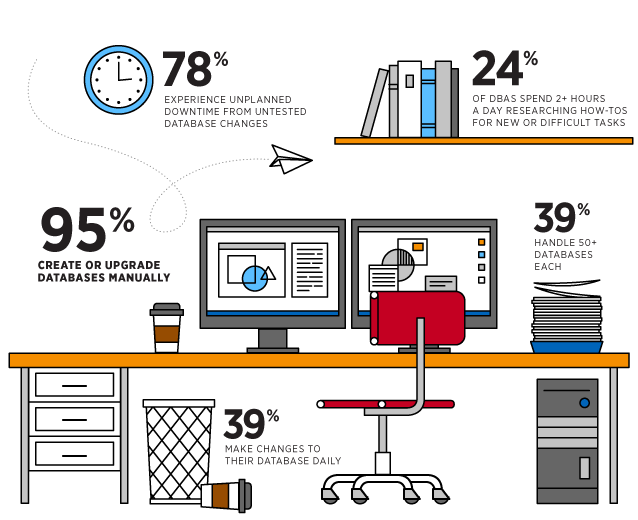 78%
EXPERIENCE UNPLANNED DOWNTIME FROM UNTESTED DATABASE CHANGES

24%
OF DBAS SPEND 2+ HOURS A DAY RESEARCHING HOW-TOS FOR NEW OR DIFFICULT TASKS

95%
CREATE OR UPGRADE DATABASES MANUALLY

39%
HANDLE 50+ DATABASES EACH

39%
MAKE CHANGES TO THEIR DATABASE DAILY